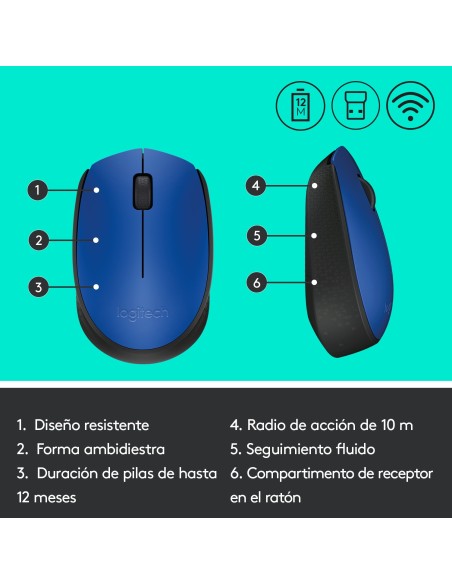 12 M

1

2

3

logitech

4

5

6

1. Diseño resistente
2. Forma ambidiestra
3. Duración de pilas de hasta 12 meses

4. Radio de acción de 10 m
5. Seguimiento fluido
6. Compartimento de receptor en el ratón