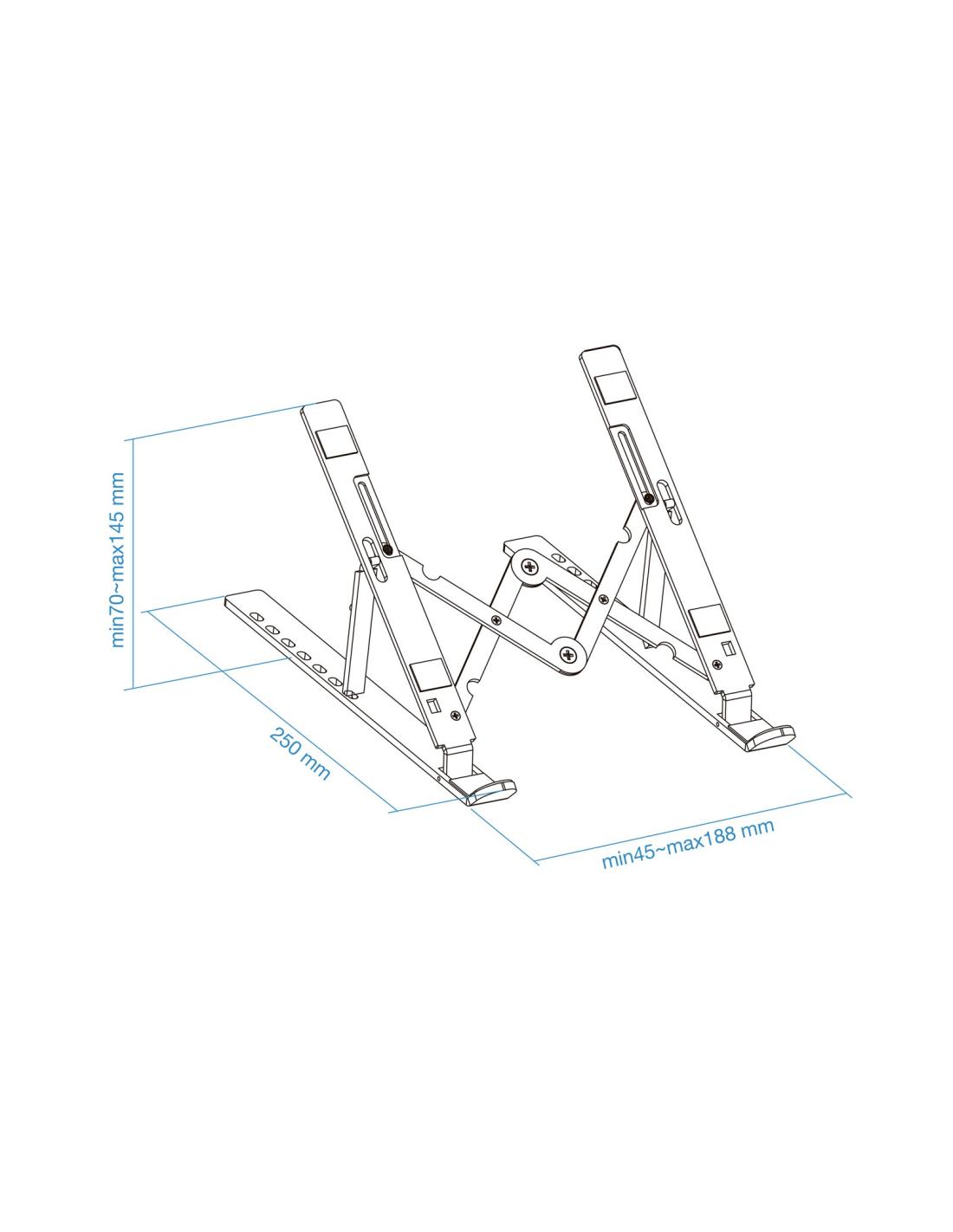 min70~max145 mm

250 mm

min45~max188 mm