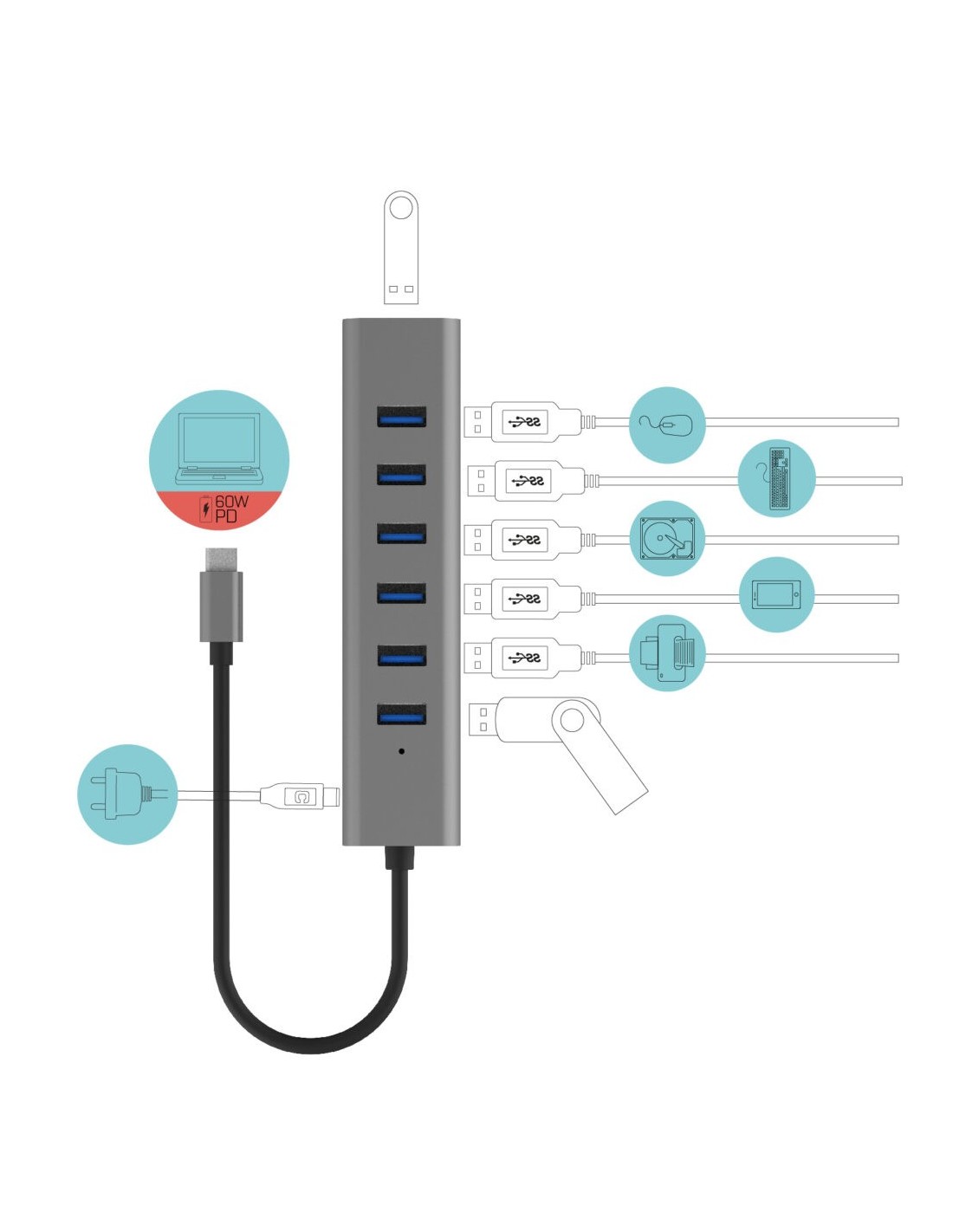 60W
PD