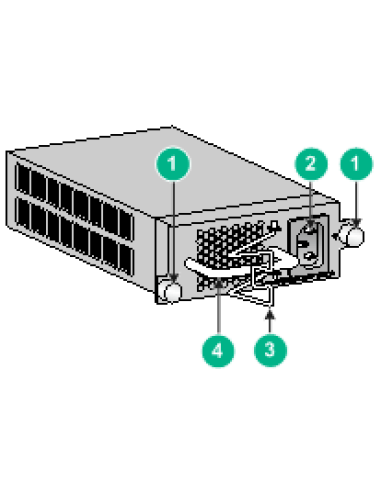 1
2
1
4
3