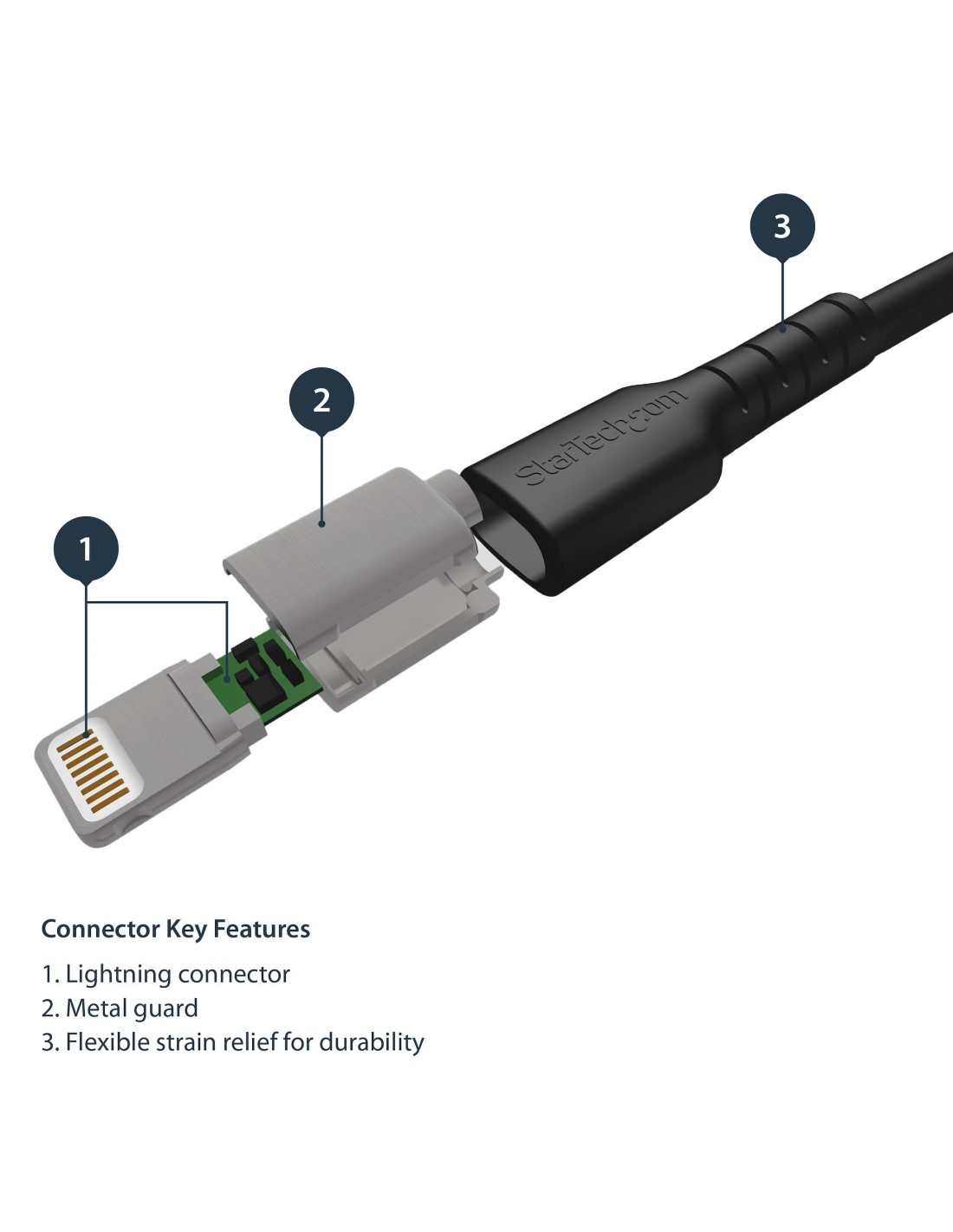 3

2

StarTech.com

1

Connector Key Features

1. Lightning connector
2. Metal guard
3. Flexible strain relief for durability