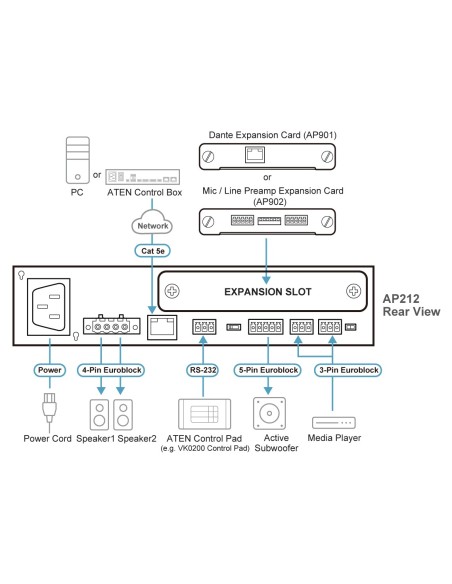 Dante Expansion Card (AP901)

or

Mic / Line Preamp Expansion Card (AP902)

PC

or

ATEN Control Box

Network

Cat 5e

EXPANSION SLOT

AP212
Rear View

Power

4-Pin Euroblock

RS-232

5-Pin Euroblock

3-Pin Euroblock

Power Cord

Speaker1

Speaker2

ATEN Control Pad
(e.g. VK0200 Control Pad)

Active
Subwoofer

Media Player