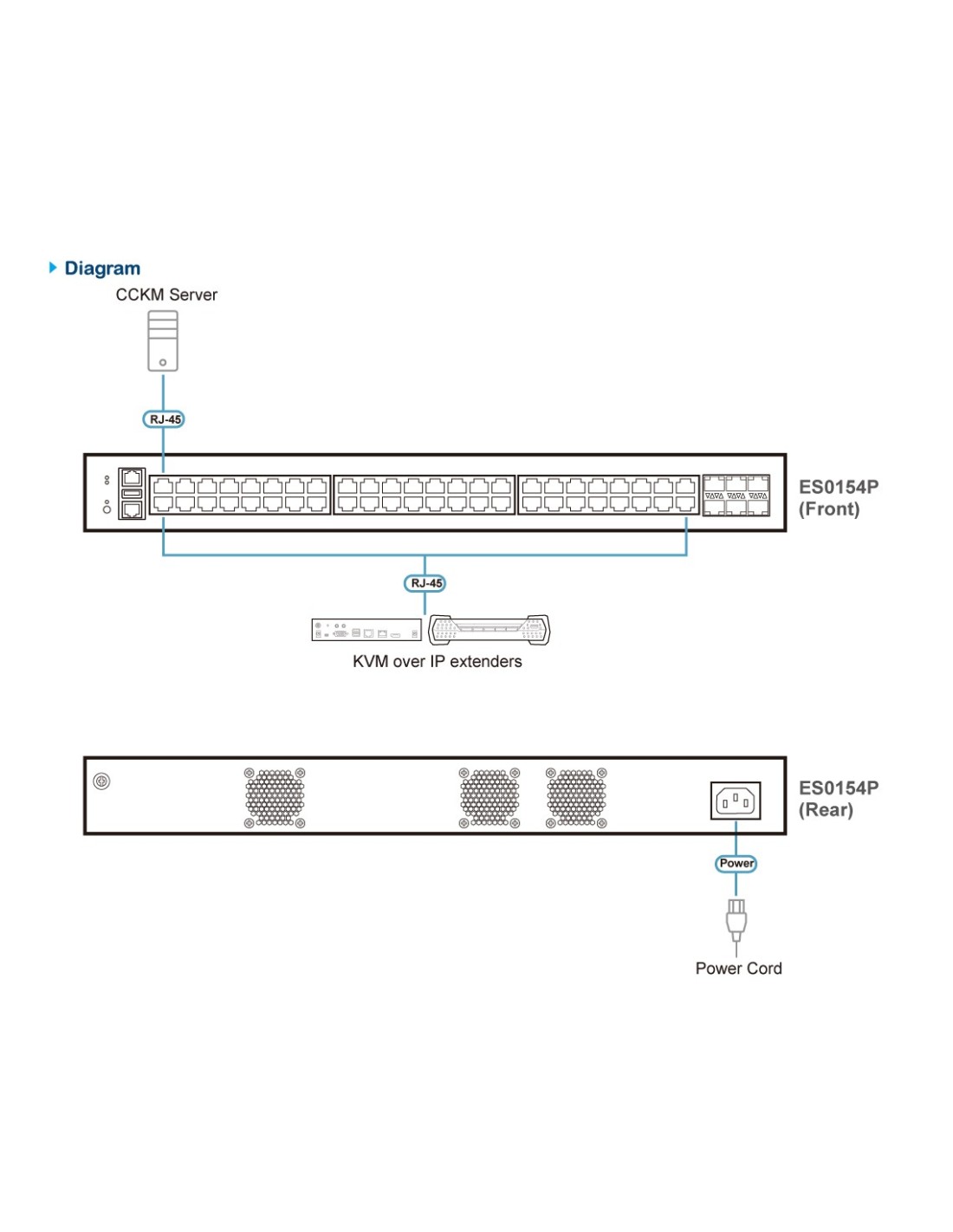 Diagram

CCKM Server

RJ-45

ES0154P
(Front)

RJ-45

KVM over IP extenders

ES0154P
(Rear)

Power

Power Cord