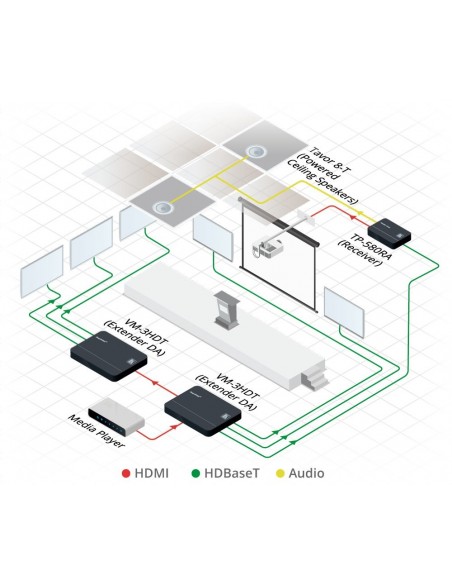 Tavor 8-T (Powered Ceiling Speakers)

TP-580RA (Receiver)

VM-3HDT (Extender DA)

VM-3HDT (Extender DA)

Media Player

HDMI HDBaseT Audio